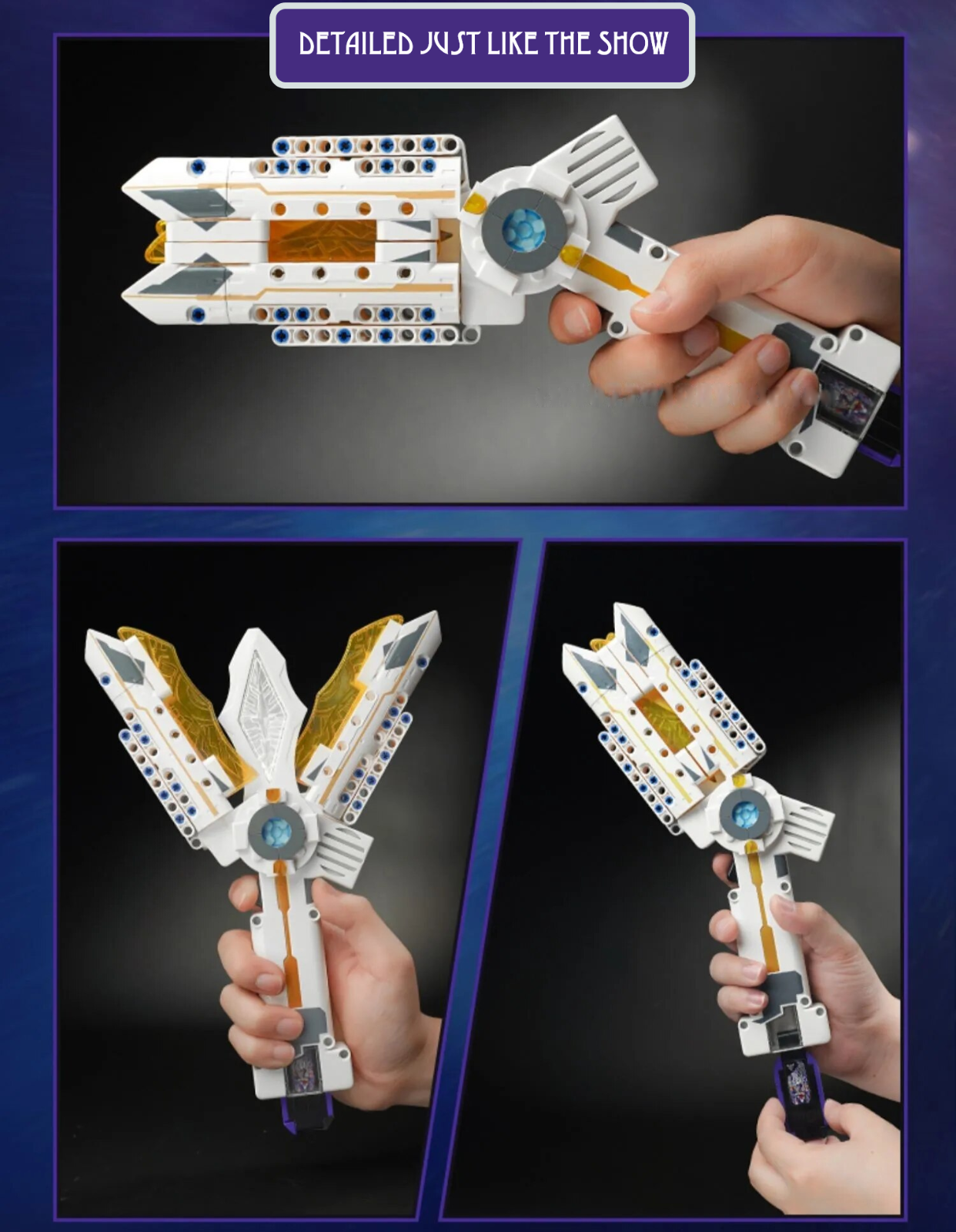 DETAILED JUST LIKE THE SHOW